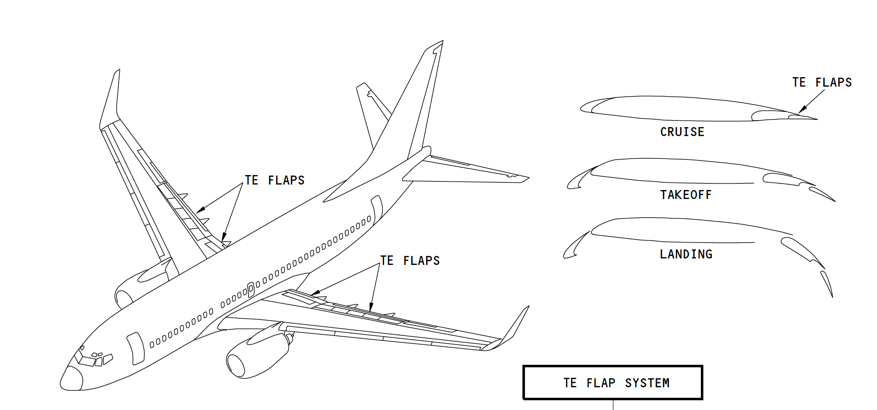 TE FLAPS

TE FLAPS

TE FLAPS

CRUISE

TAKEOFF

LANDING

TE FLAP SYSTEM