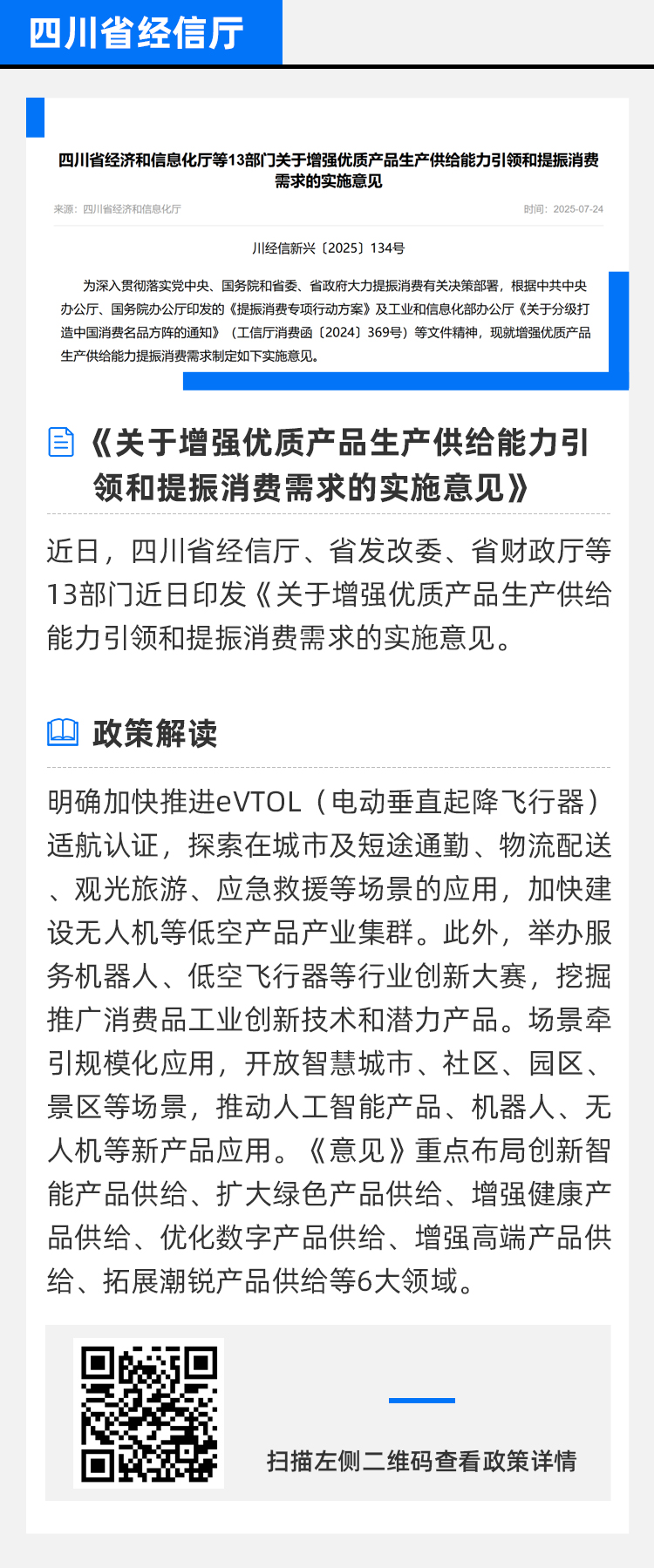 四川省经信厅

四川省经济和信息化厅等13部门关于增强优质产品生产供给能力引领和提振消费需求的实施意见

来源：四川省经济和信息化厅

时间：2025-07-24

川经信新兴〔2025〕134号

为深入贯彻落实党中央、国务院和省委、省政府大力提振消费有关决策部署，根据中共中央办公厅、国务院办公厅印发的《提振消费专项行动方案》及工业和信息化部办公厅《关于分级打造中国消费名品方阵的通知》（工信厅消费函〔2024〕369号）等文件精神，现就增强优质产品生产供给能力提振消费需求制定如下实施意见。

《关于增强优质产品生产供给能力引领和提振消费需求的实施意见》

近日，四川省经信厅、省发改委、省财政厅等13部门近日印发《关于增强优质产品生产供给能力引领和提振消费需求的实施意见。

政策解读

明确加快推进eVTOL（电动垂直起降飞行器）适航认证，探索在城市及短途通勤、物流配送、观光旅游、应急救援等场景的应用，加快建设无人机等低空产品产业集群。此外，举办服务机器人、低空飞行器等行业创新大赛，挖掘推广消费品工业创新技术和潜力产品。场景牵引规模化应用，开放智慧城市、社区、园区、景区等场景，推动人工智能产品、机器人、无人机等新产品应用。《意见》重点布局创新智能产品供给、扩大绿色产品供给、增强健康产品供给、优化数字产品供给、增强高端产品供给、拓展潮锐产品供给等6大领域。

扫描左侧二维码查看政策详情